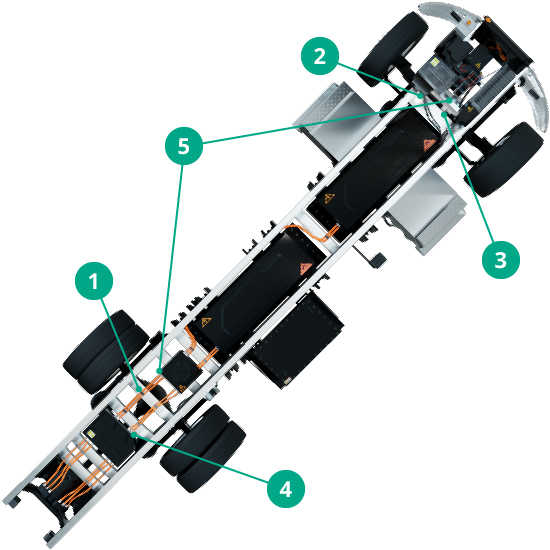 2
5
3
1
4