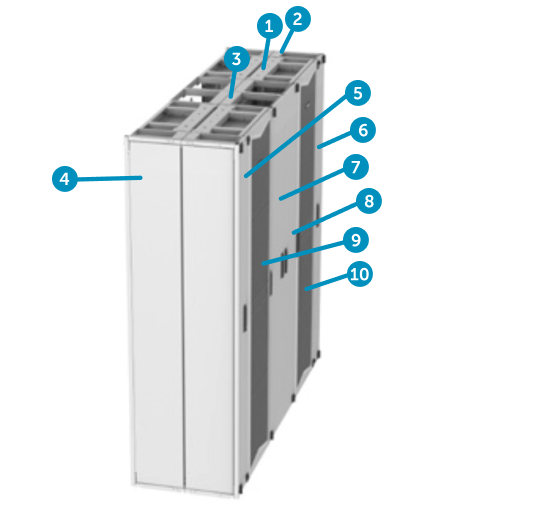 1
2
3
4
5
6
7
8
9
10