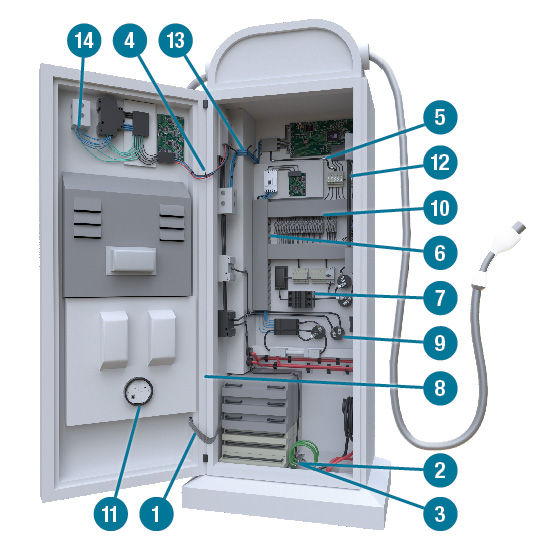 14
4
13
5
12
10
6
7
9
8
2
3
11
1