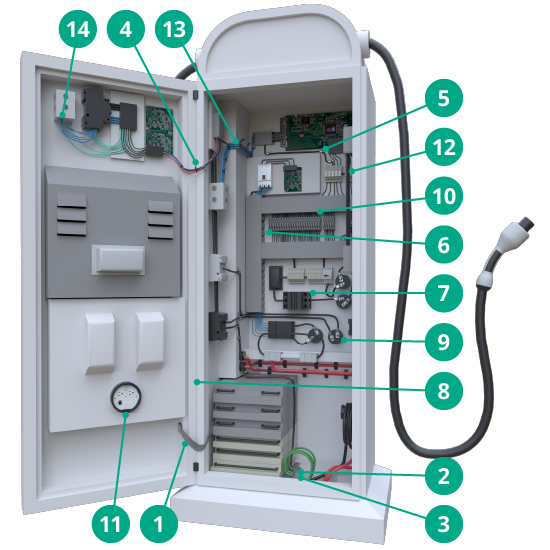 14
4
13
5
12
10
6
7
9
8
2
3
11
1